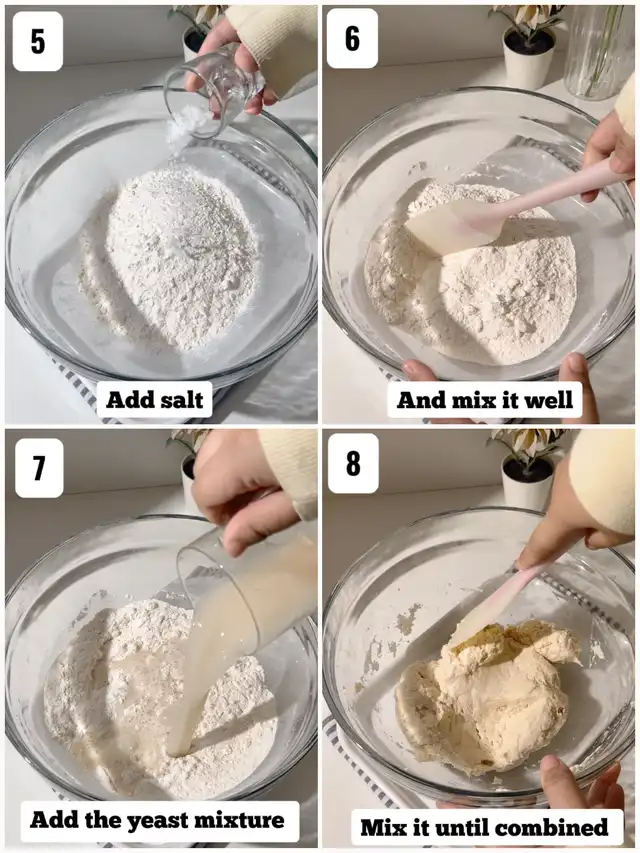 5

Add salt

6

And mix it well

7

Add the yeast mixture

8

Mix it until combined