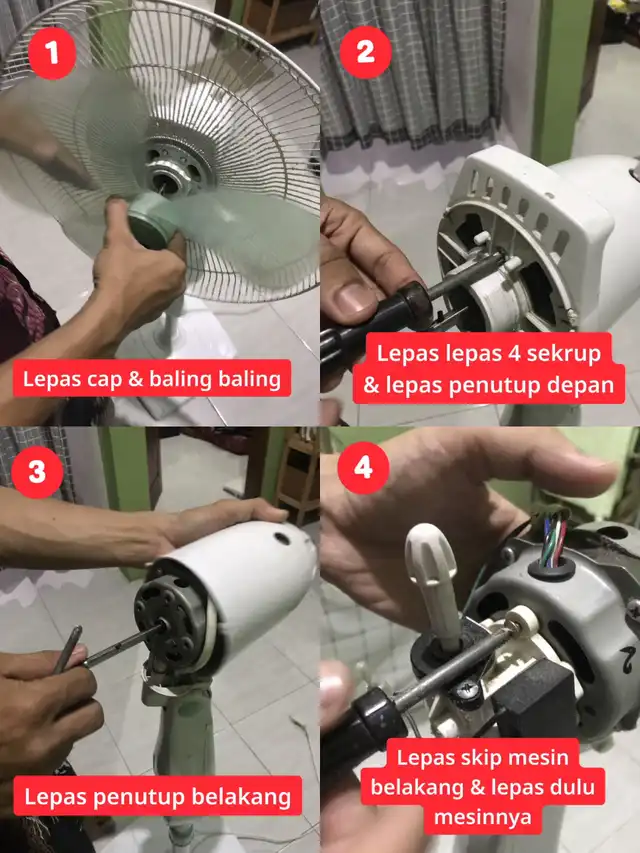 1

Lepas cap & baling baling

2

Lepas lepas 4 sekrup & lepas penutup depan

3

Lepas penutup belakang

4

Lepas skip mesin belakang & lepas dulu mesinnya