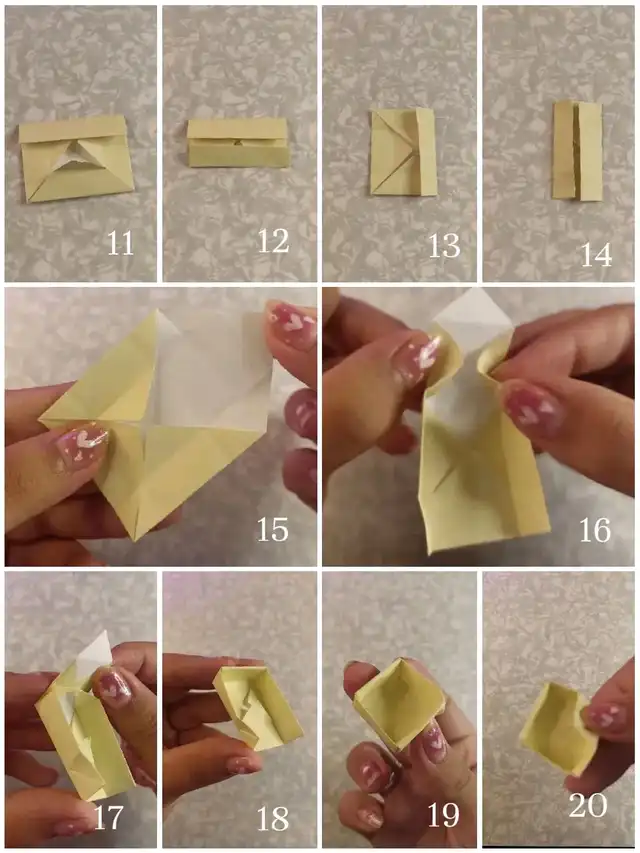 11

12

13

14

15

16

17

18

19

20