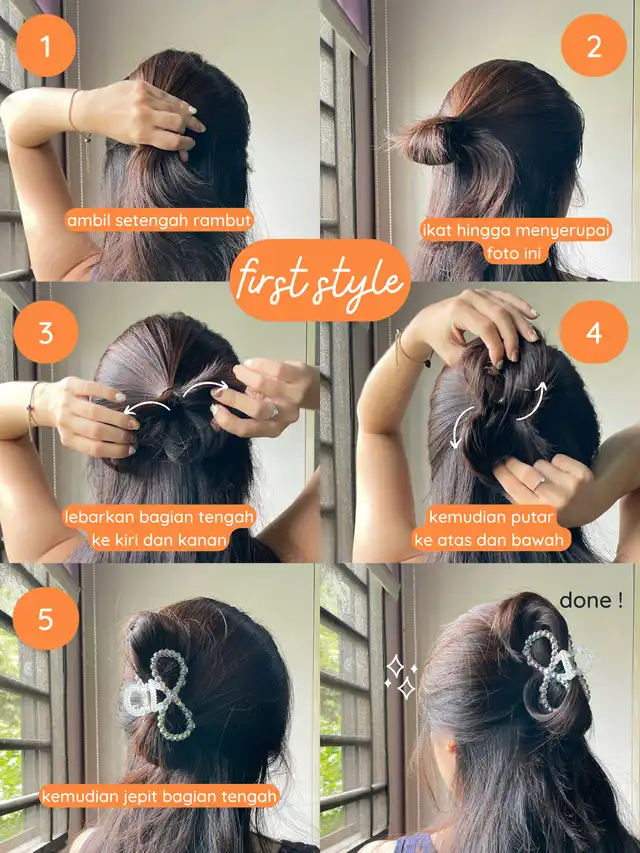 1

ambil setengah rambut

2

ikat hingga menyerupai foto ini

first style

3

lebarkan bagian tengah ke kiri dan kanan

4

kemudian putar ke atas dan bawah

5

kemudian jepit bagian tengah

done !